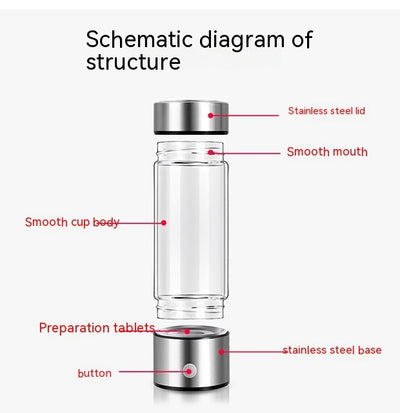 Schematic diagram of structure

Stainless steel lid

Smooth mouth

Smooth cup body

Preparation tablets

stainless steel base

button